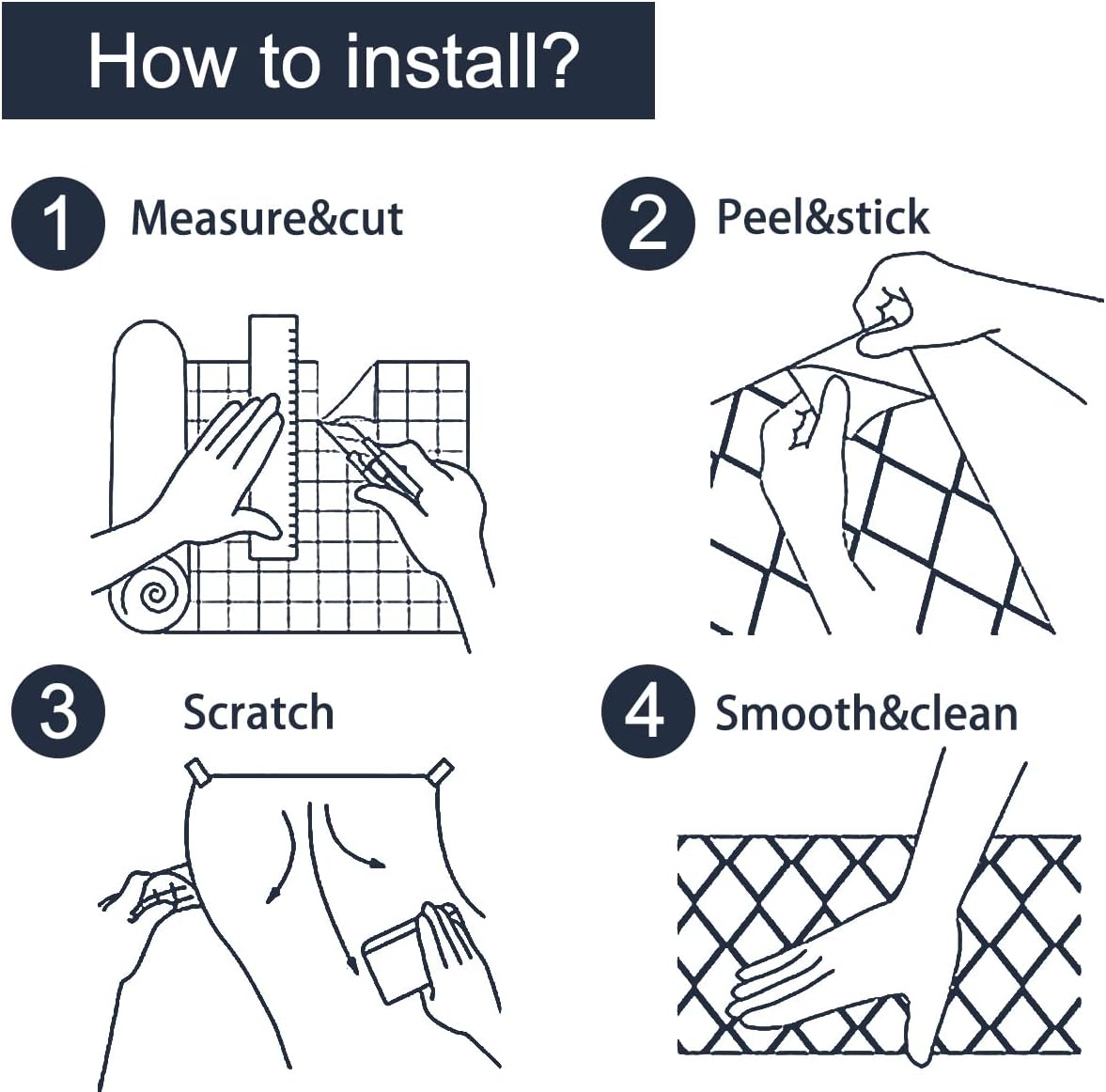 How to install?

1 Measure&cut

2 Peel&stick

3 Scratch

4 Smooth&clean