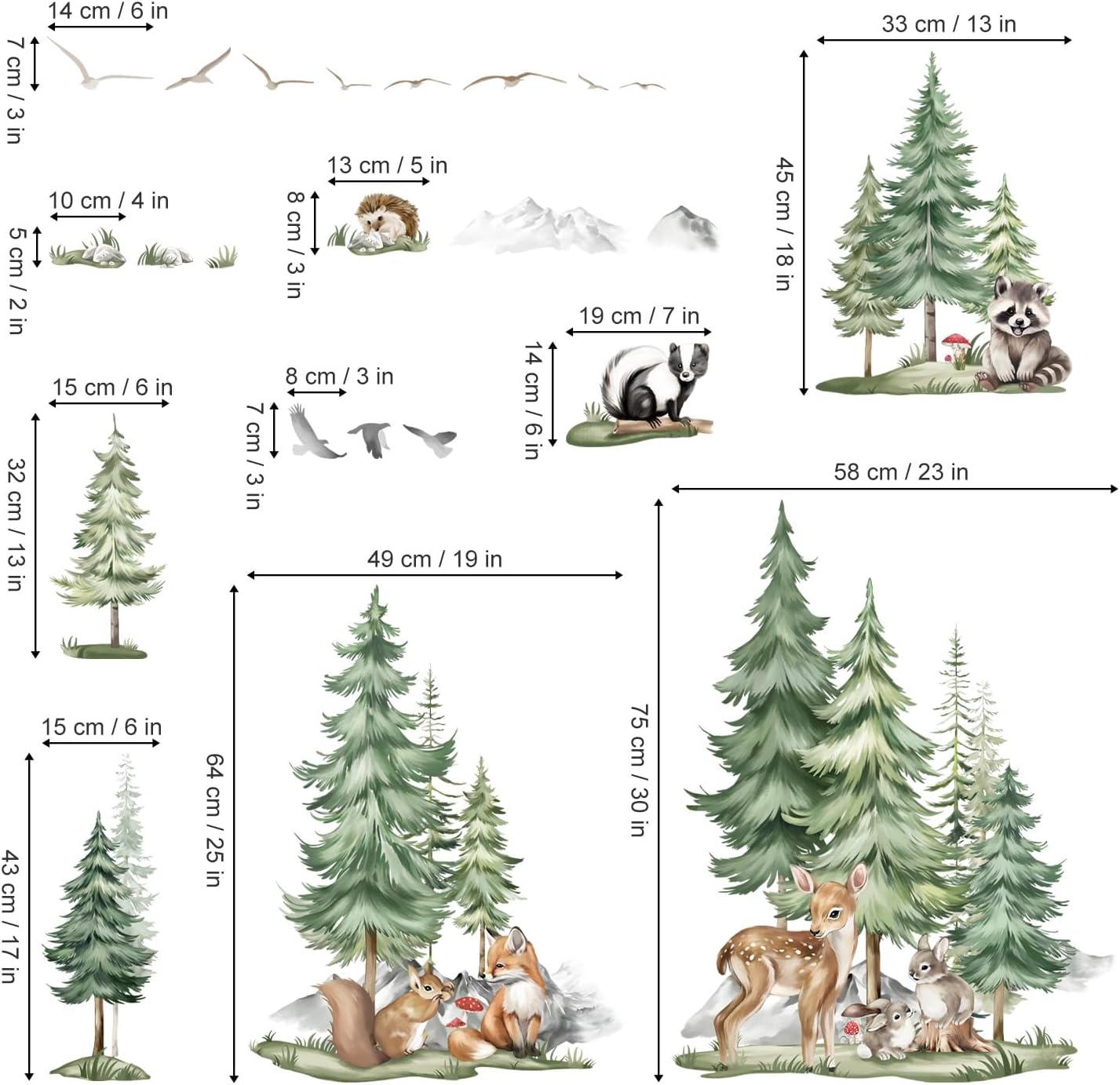 14 cm / 6 in
7 cm / 3 in

33 cm / 13 in
45 cm / 18 in

10 cm / 4 in
5 cm / 2 in

13 cm / 5 in
8 cm / 3 in

19 cm / 7 in
14 cm / 6 in

15 cm / 6 in
32 cm / 13 in

8 cm / 3 in
7 cm / 3 in

58 cm / 23 in
75 cm / 30 in

49 cm / 19 in
64 cm / 25 in

15 cm / 6 in
43 cm / 17 in